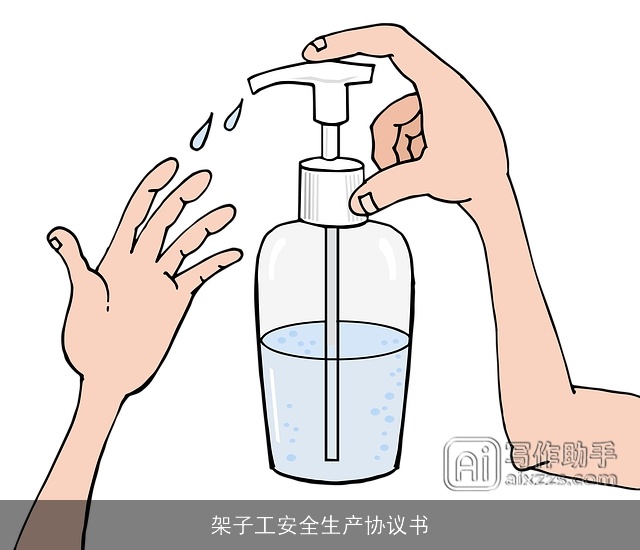 Ai 写作助手
aixzzs.com

架子工安全生产协议书