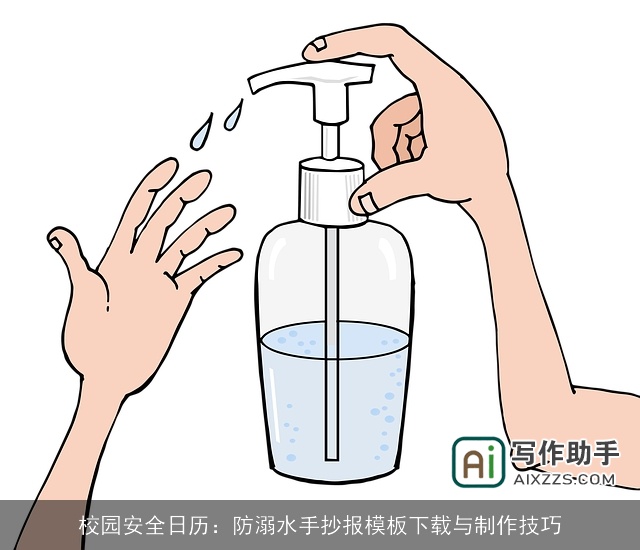 Ai 写作助手
AIXZZS.COM

校园安全日历：防溺水手抄报模板下载与制作技巧