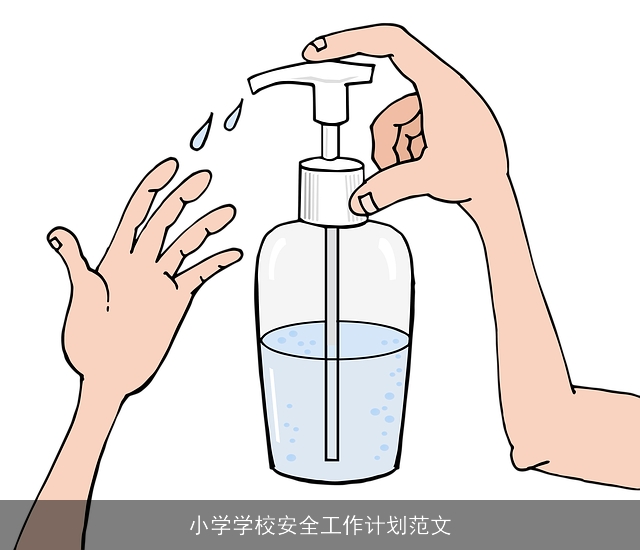 小学学校安全工作计划范文